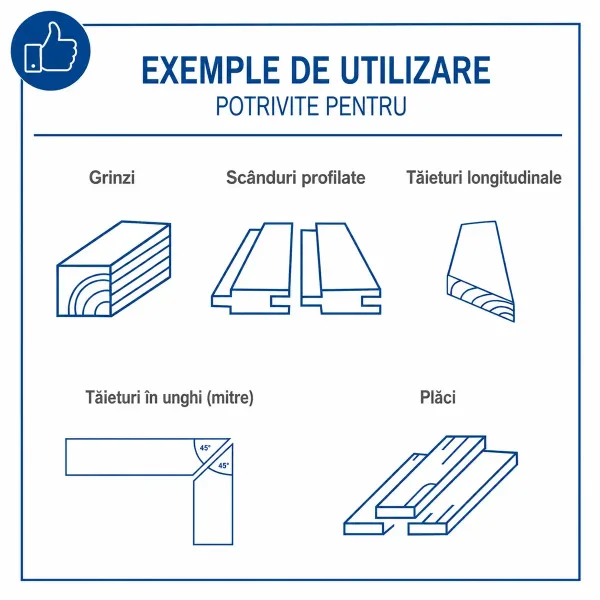 EXEMPLE DE UTILIZARE
POTRIVITE PENTRU

Grinzi

Scânduri profilate

Tăieturi longitudinale

Tăieturi în unghi (mitre)

45°
45°

Plăci